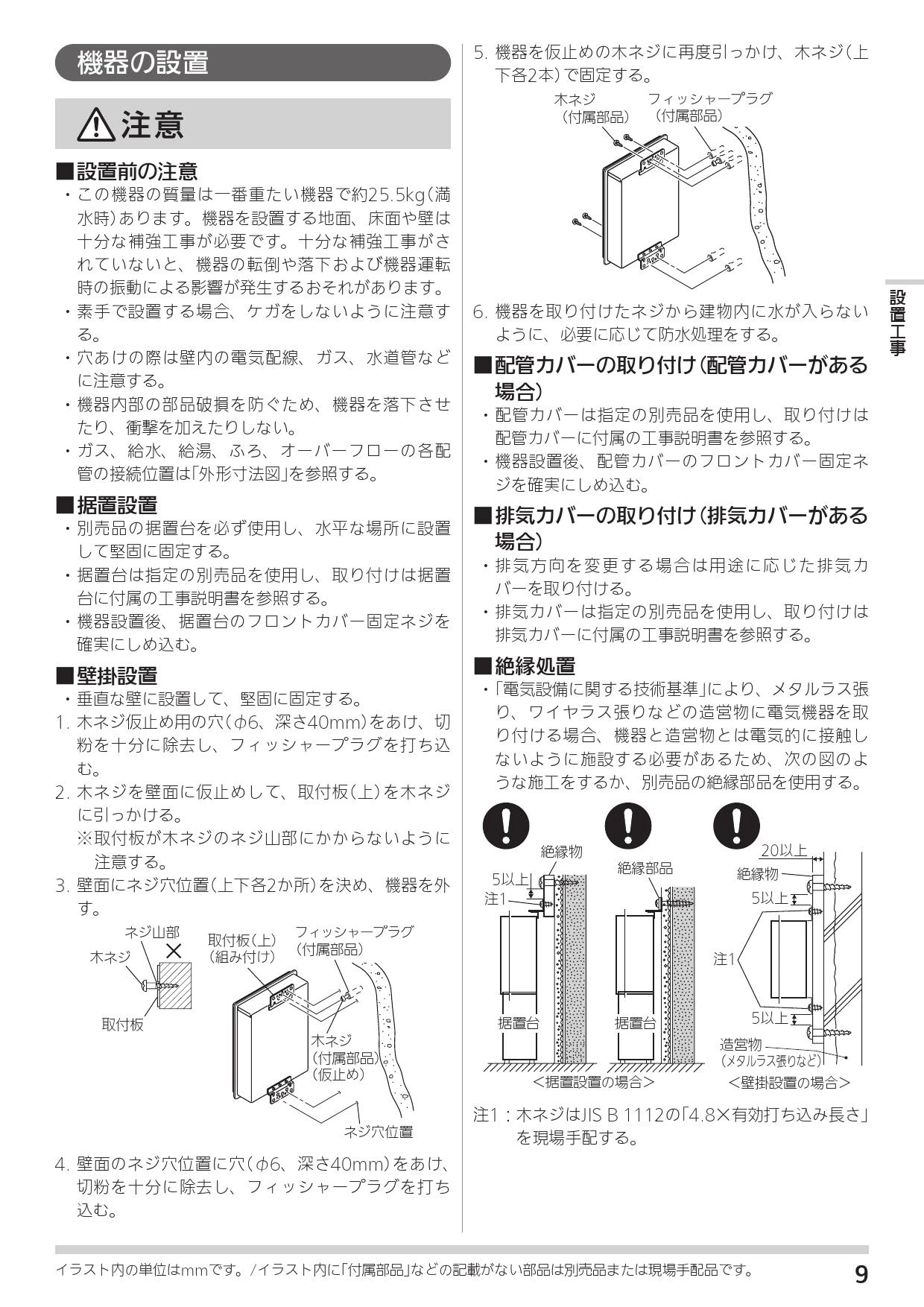 機器の設置

注意

■設置前の注意
・この機器の質量は一番重たい機器で約25.5kg(満水時)あります。機器を設置する地面、床面や壁は十分な補強工事が必要です。十分な補強工事がされていないと、機器の転倒や落下および機器運転時の振動による影響が発生するおそれがあります。
・素手で設置する場合、ケガをしないように注意する。
・穴あけの際は壁内の電気配線、ガス、水道管などに注意する。
・機器内部の部品破損を防ぐため、機器を落下させたり、衝撃を加えたりしない。
・ガス、給水、給湯、ふろ、オーバーフローの各配管の接続位置は「外形寸法図」を参照する。

■据置設置
・別売品の据置台を必ず使用し、水平な場所に設置して堅固に固定する。
・据置台は指定の別売品を使用し、取り付けは据置台に付属の工事説明書を参照する。
・機器設置後、据置台のフロントカバー固定ネジを確実にしめ込む。

■壁掛設置
・垂直な壁に設置して、堅固に固定する。
1. 木ネジ仮止め用の穴(φ6、深さ40mm)をあけ、切粉を十分に除去し、フィッシャープラグを打ち込む。
2. 木ネジを壁面に仮止めして、取付板(上)を木ネジに引っかける。
※取付板が木ネジのネジ山部にかからないように注意する。
3. 壁面にネジ穴位置(上下各2か所)を決め、機器を外す。

ネジ山部
木ネジ
×
取付板
取付板(上)
(組み付け)
フィッシャープラグ
(付属部品)
木ネジ
(付属部品)
(仮止め)
ネジ穴位置

4. 壁面のネジ穴位置に穴(φ6、深さ40mm)をあけ、切粉を十分に除去し、フィッシャープラグを打ち込む。

5. 機器を仮止めの木ネジに再度引っかけ、木ネジ(上下各2本)で固定する。

木ネジ
(付属部品)
フィッシャープラグ
(付属部品)

6. 機器を取り付けたネジから建物内に水が入らないように、必要に応じて防水処理をする。

■配管カバーの取り付け(配管カバーがある場合)
・配管カバーは指定の別売品を使用し、取り付けは配管カバーに付属の工事説明書を参照する。
・機器設置後、配管カバーのフロントカバー固定ネジを確実にしめ込む。

■排気カバーの取り付け(排気カバーがある場合)
・排気方向を変更する場合は用途に応じた排気カバーを取り付ける。
・排気カバーは指定の別売品を使用し、取り付けは排気カバーに付属の工事説明書を参照する。

■絶縁処置
・「電気設備に関する技術基準」により、メタルラス張り、ワイヤラス張りなどの造営物に電気機器を取り付ける場合、機器と造営物とは電気的に接触しないように施設する必要があるため、次の図のような施工をするか、別売品の絶縁部品を使用する。

絶縁物
5以上
注1
据置台
絶縁部品
据置台
<据置設置の場合>
20以上
絶縁物
5以上
注1
5以上
造営物
(メタルラス張りなど)
<壁掛設置の場合>

注1:木ネジはJIS B 1112の「4.8×有効打ち込み長さ」を現場手配する。

設置工事

イラスト内の単位はmmです。/イラスト内に「付属部品」などの記載がない部品は別売品または現場手配品です。
9